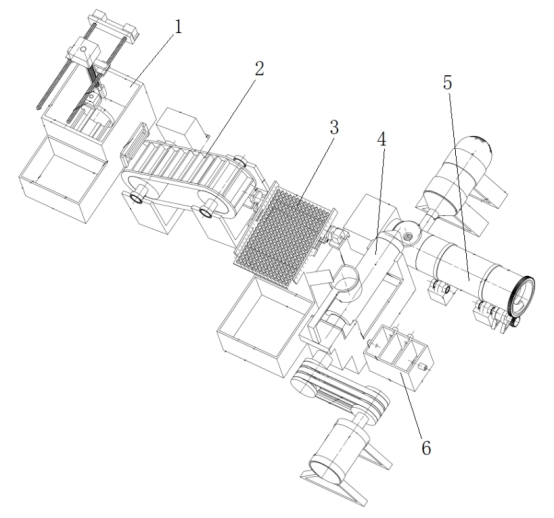 1
2
3
4
5
6